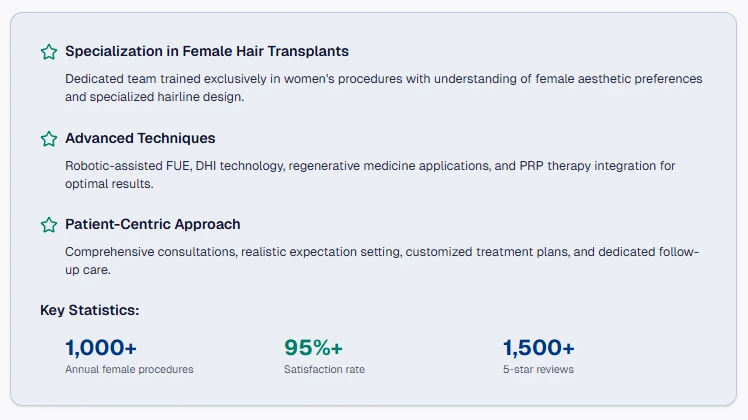 Specialization in Female Hair Transplants

Dedicated team trained exclusively in women's procedures with understanding of female aesthetic preferences and specialized hairline design.

Advanced Techniques

Robotic-assisted FUE, DHI technology, regenerative medicine applications, and PRP therapy integration for optimal results.

Patient-Centric Approach

Comprehensive consultations, realistic expectation setting, customized treatment plans, and dedicated follow-up care.

Key Statistics:

1,000+
Annual female procedures

95%+
Satisfaction rate

1,500+
5-star reviews